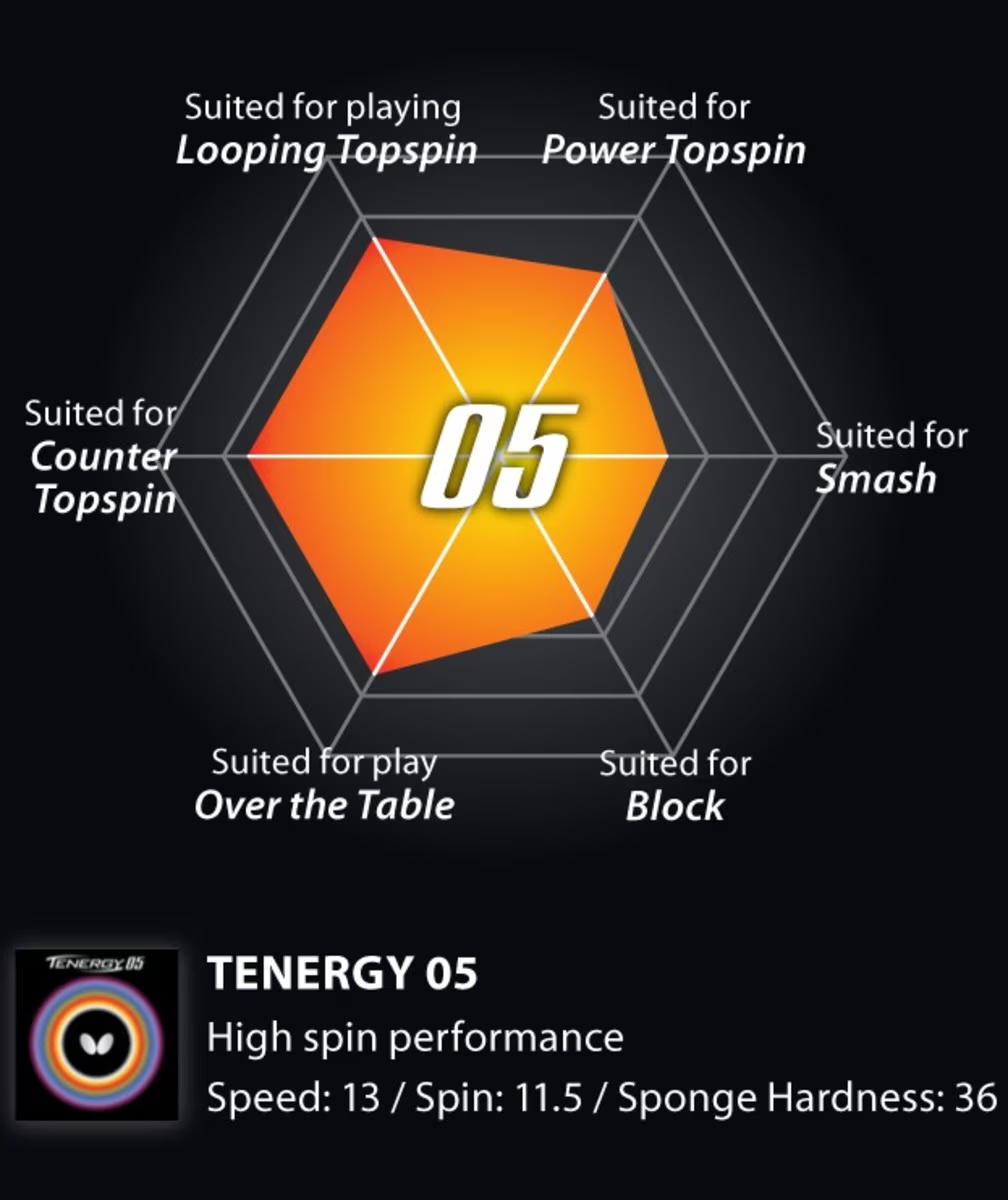 Suited for playing
Looping Topspin

Suited for
Power Topspin

Suited for
Counter
Topspin

05

Suited for
Smash

Suited for play
Over the Table

Suited for
Block

TENERGY 05

TENERGY 05
High spin performance
Speed: 13 / Spin: 11.5 / Sponge Hardness: 36