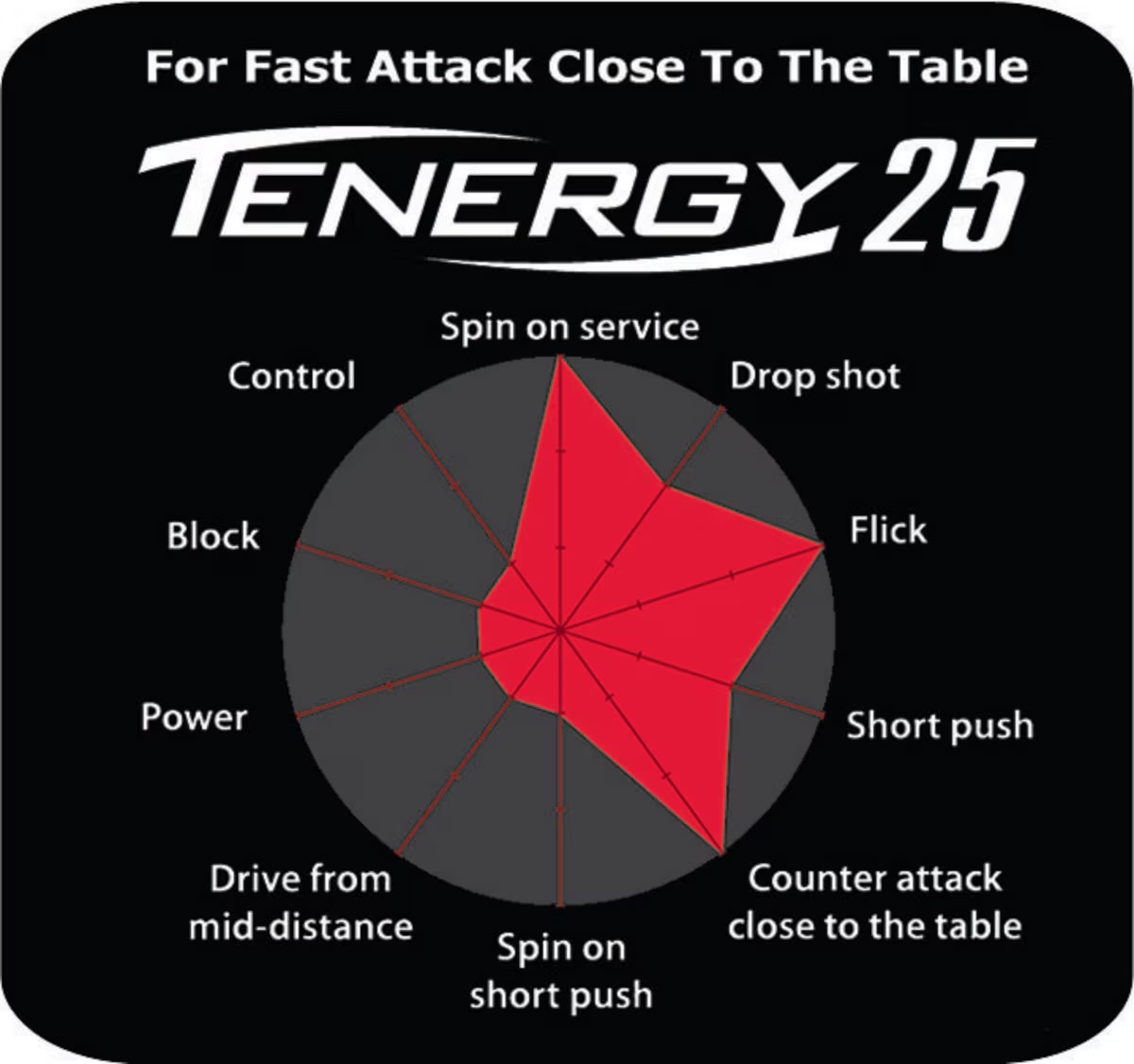 For Fast Attack Close To The Table

TENERGY 25

Spin on service

Drop shot

Flick

Short push

Counter attack close to the table

Spin on short push

Drive from mid-distance

Power

Block

Control