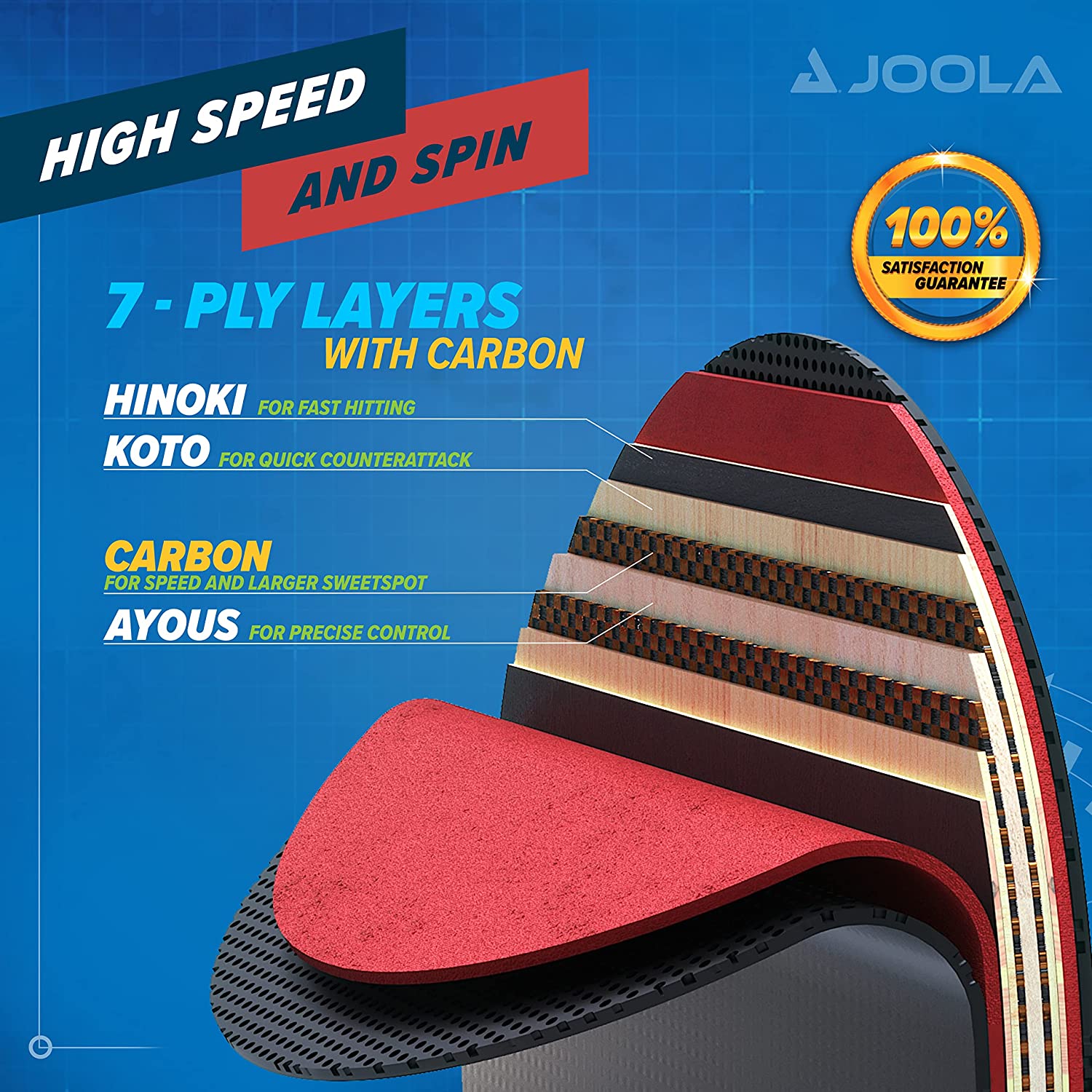 HIGH SPEED

AND SPIN

JOOLA

100%
SATISFACTION
GUARANTEE

7 - PLY LAYERS
WITH CARBON

HINOKI FOR FAST HITTING

KOTO FOR QUICK COUNTERATTACK

CARBON
FOR SPEED AND LARGER SWEETSPOT

AYOUS FOR PRECISE CONTROL