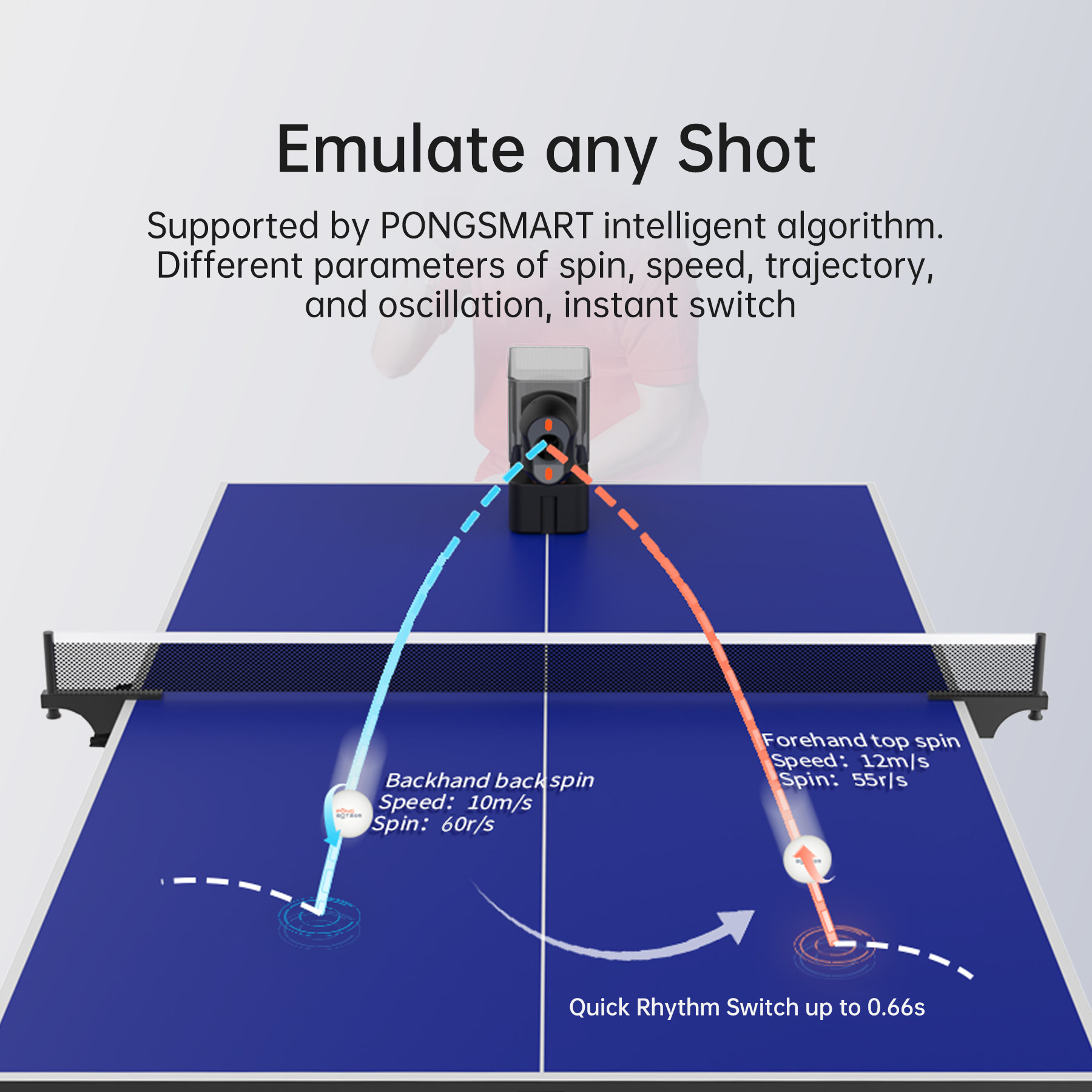 Emulate any Shot

Supported by PONGSMART intelligent algorithm. Different parameters of spin, speed, trajectory, and oscillation, instant switch

Backhand back spin
Speed: 10m/s
Spin: 60r/s

Forehand top spin
Speed: 12m/s
Spin: 55r/s

Quick Rhythm Switch up to 0.66s