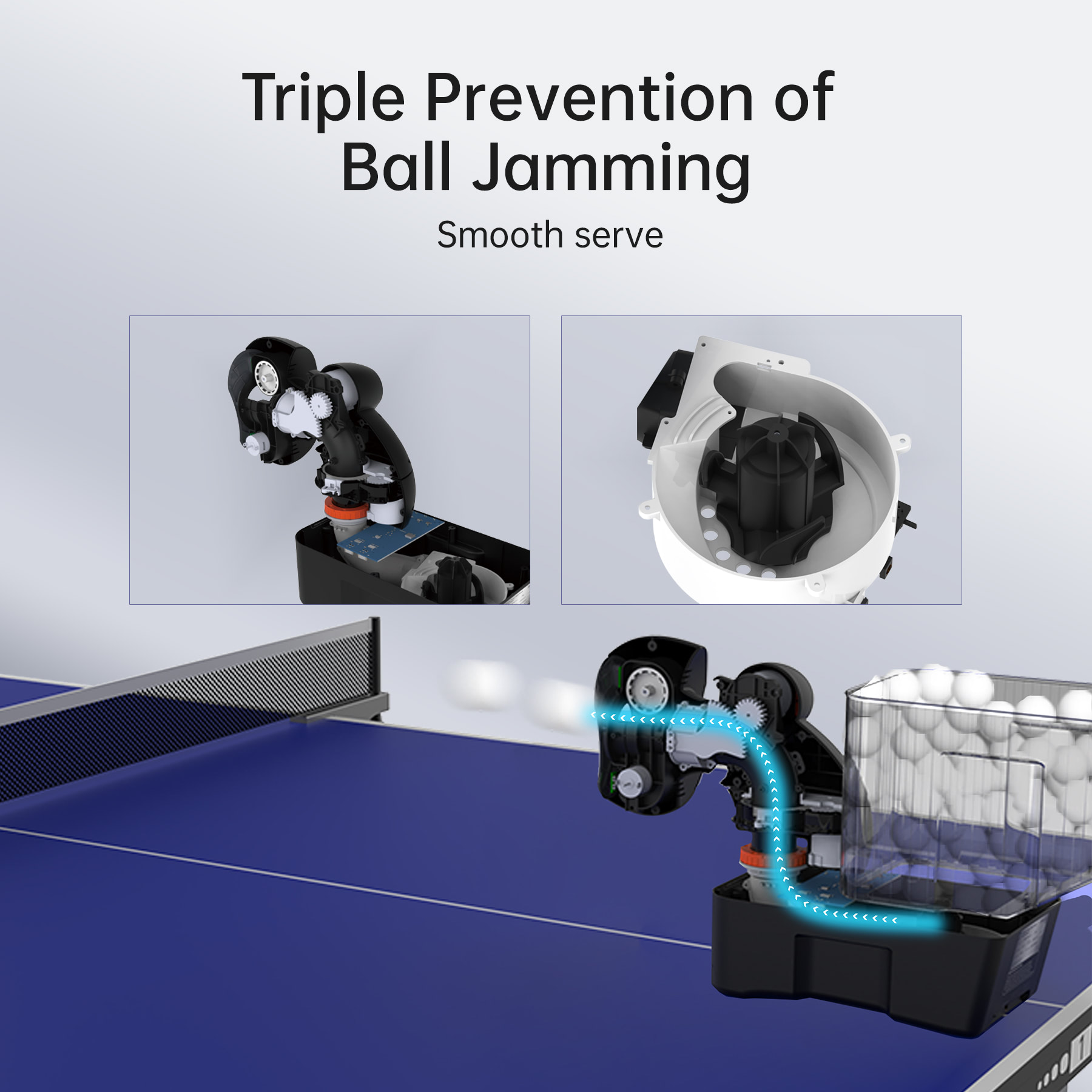 Triple Prevention of Ball Jamming

Smooth serve