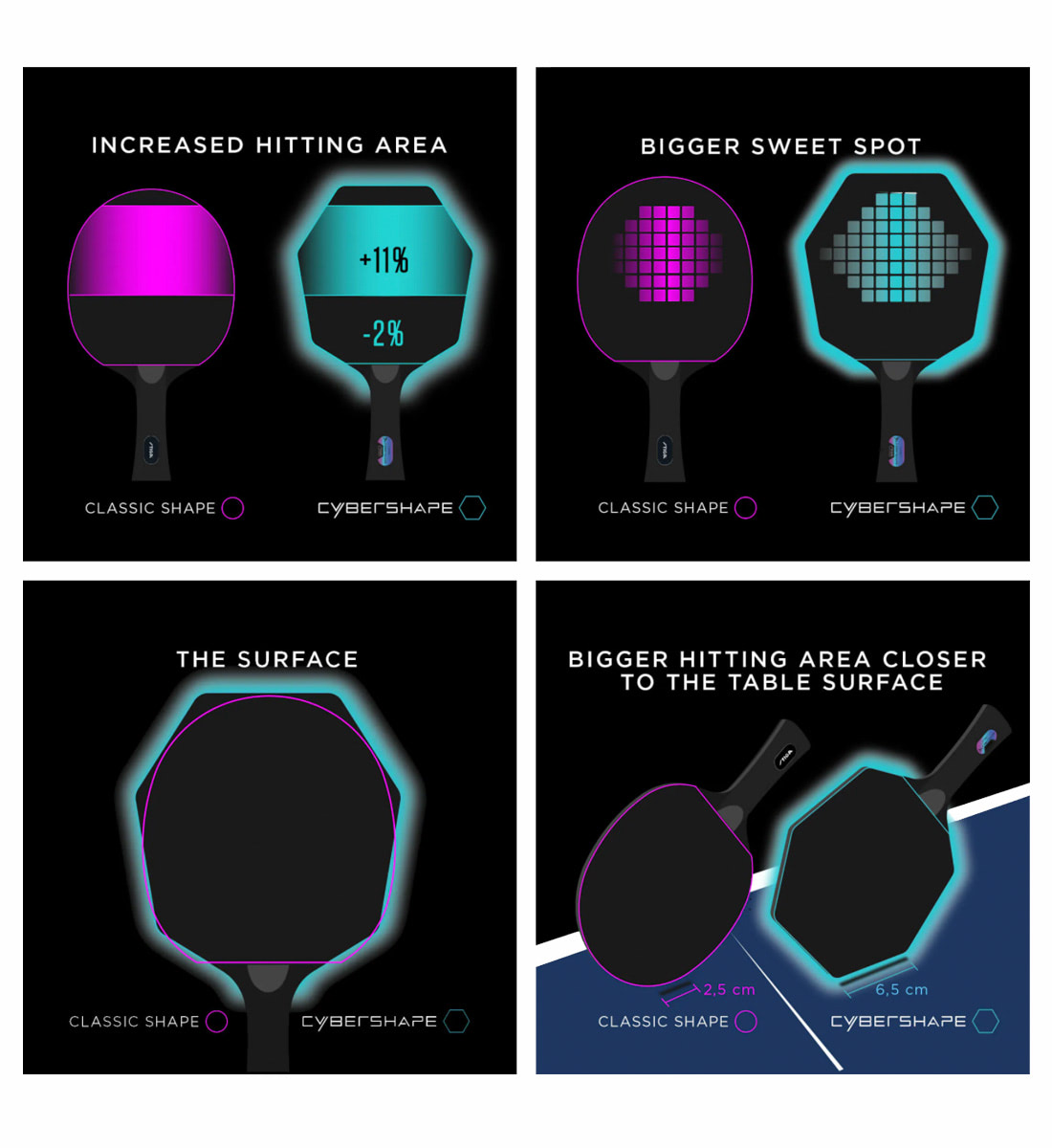 INCREASED HITTING AREA

+11%

-2%

STIGA

CLASSIC SHAPE

CYBERSHAPE

BIGGER SWEET SPOT

STIGA

CLASSIC SHAPE

CYBERSHAPE

THE SURFACE

CLASSIC SHAPE

CYBERSHAPE

BIGGER HITTING AREA CLOSER TO THE TABLE SURFACE

STIGA

2,5 cm

6,5 cm

CLASSIC SHAPE

CYBERSHAPE