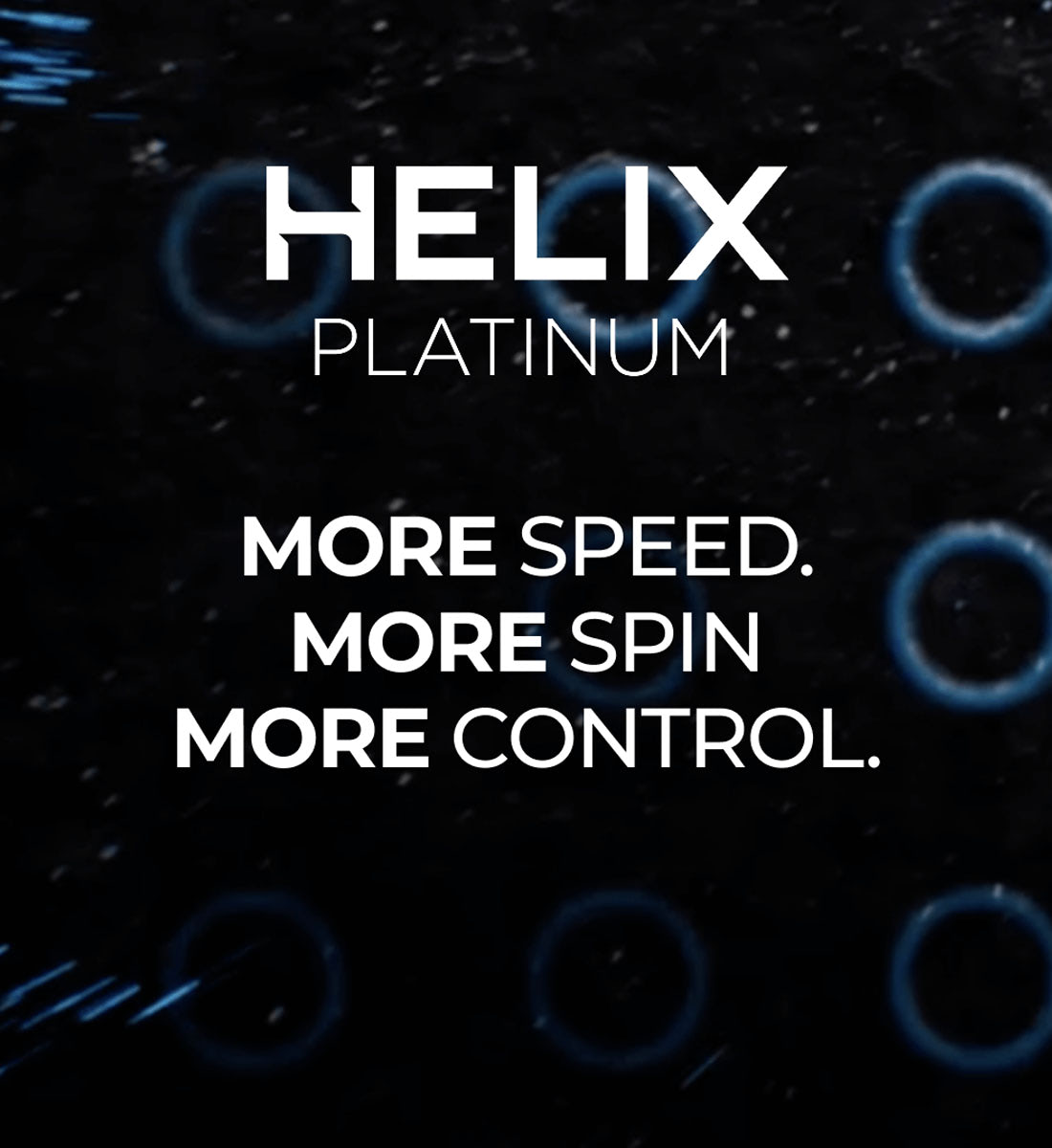 HELIX
PLATINUM

MORE SPEED.
MORE SPIN
MORE CONTROL.