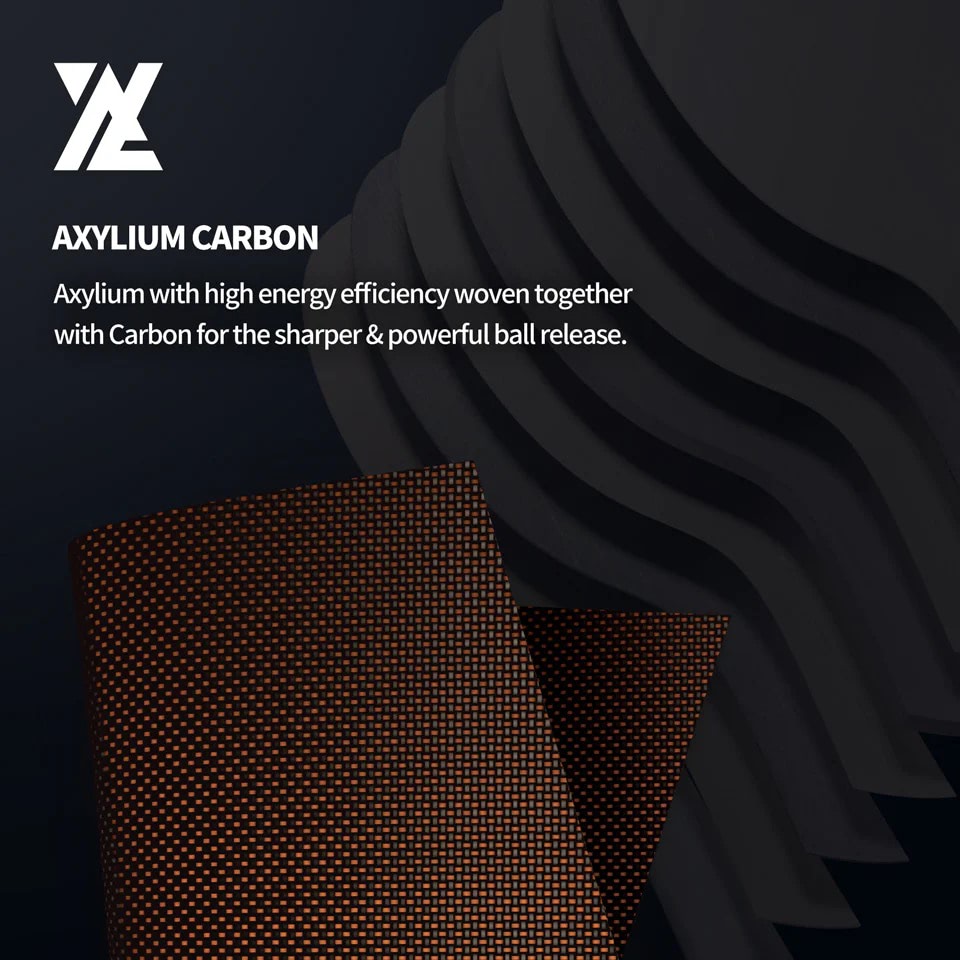 AXYLIUM CARBON

Axylium with high energy efficiency woven together with Carbon for the sharper & powerful ball release.