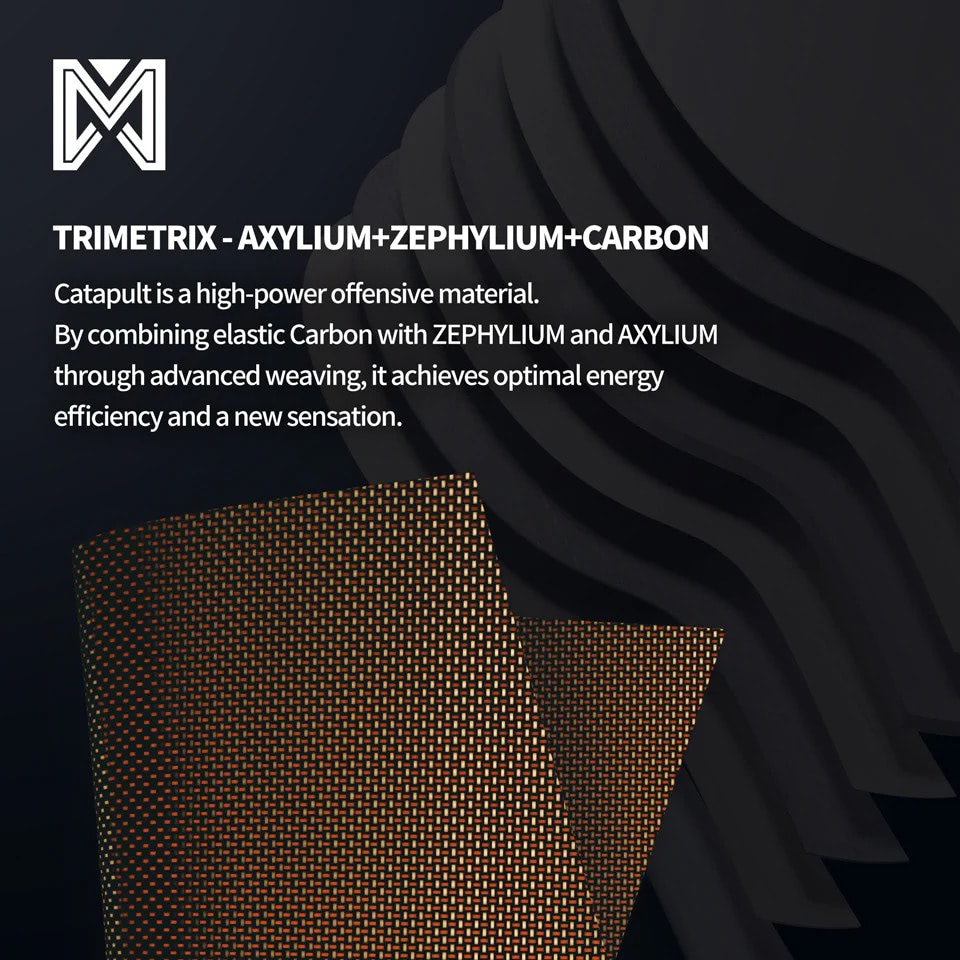 TRIMETRIX - AXYLIUM+ZEPHYLIUM+CARBON

Catapult is a high-power offensive material. By combining elastic Carbon with ZEPHYLIUM and AXYLIUM through advanced weaving, it achieves optimal energy efficiency and a new sensation.