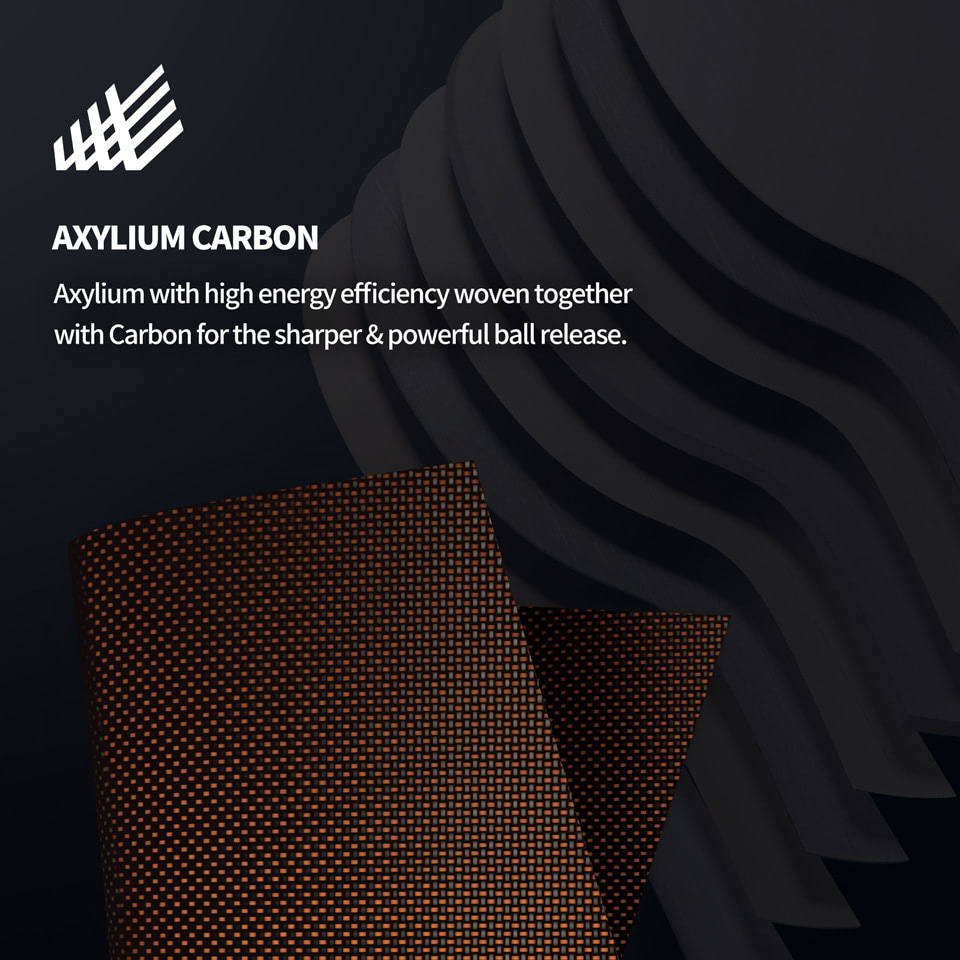 AXYLIUM CARBON

Axylium with high energy efficiency woven together with Carbon for the sharper & powerful ball release.