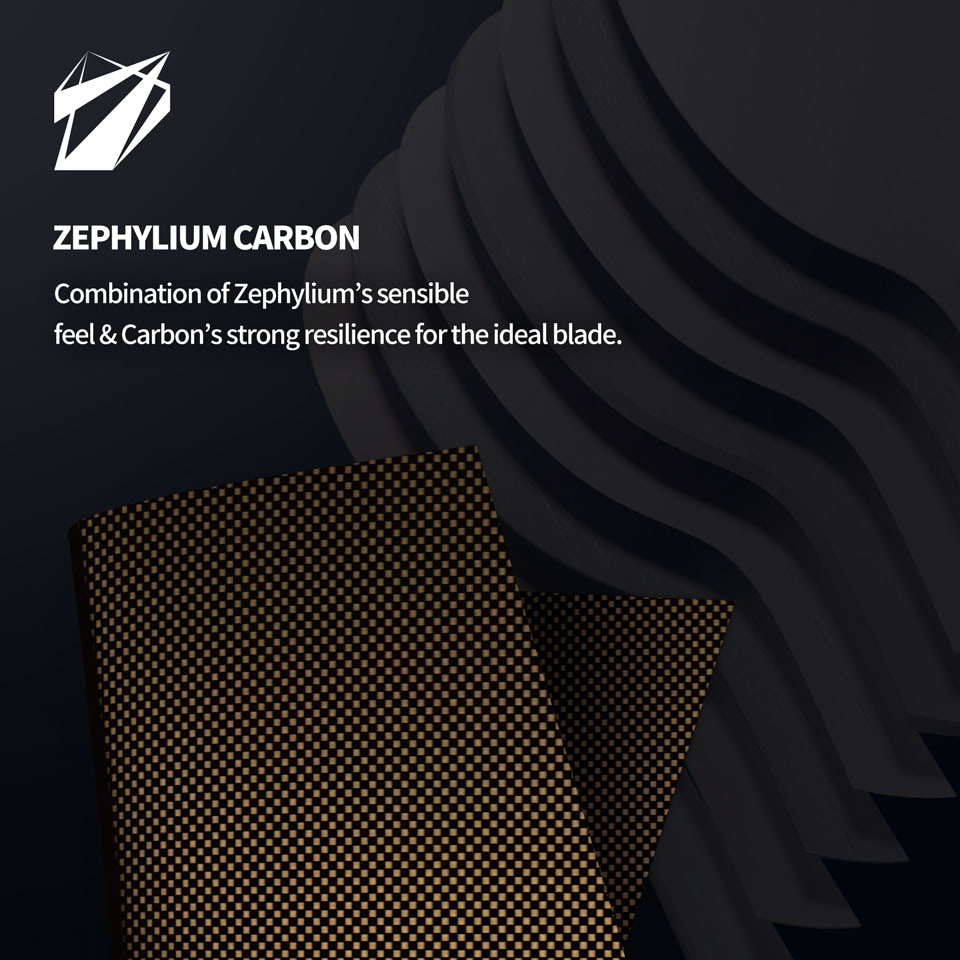 ZEPHYLIUM CARBON

Combination of Zephylium's sensible feel & Carbon's strong resilience for the ideal blade.