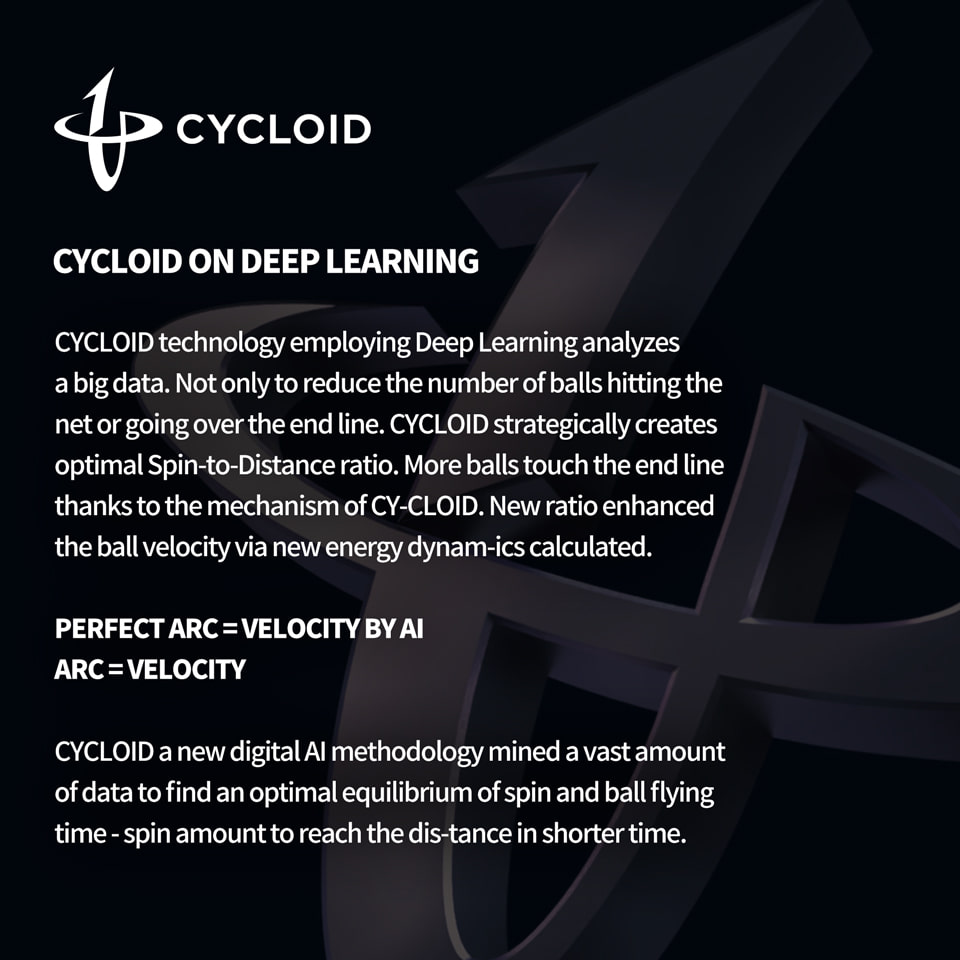 CYCLOID

CYCLOID ON DEEP LEARNING

CYCLOID technology employing Deep Learning analyzes a big data. Not only to reduce the number of balls hitting the net or going over the end line. CYCLOID strategically creates optimal Spin-to-Distance ratio. More balls touch the end line thanks to the mechanism of CY-CLOID. New ratio enhanced the ball velocity via new energy dynam-ics calculated.

PERFECT ARC = VELOCITY BY AI
ARC = VELOCITY

CYCLOID a new digital AI methodology mined a vast amount of data to find an optimal equilibrium of spin and ball flying time - spin amount to reach the dis-tance in shorter time.